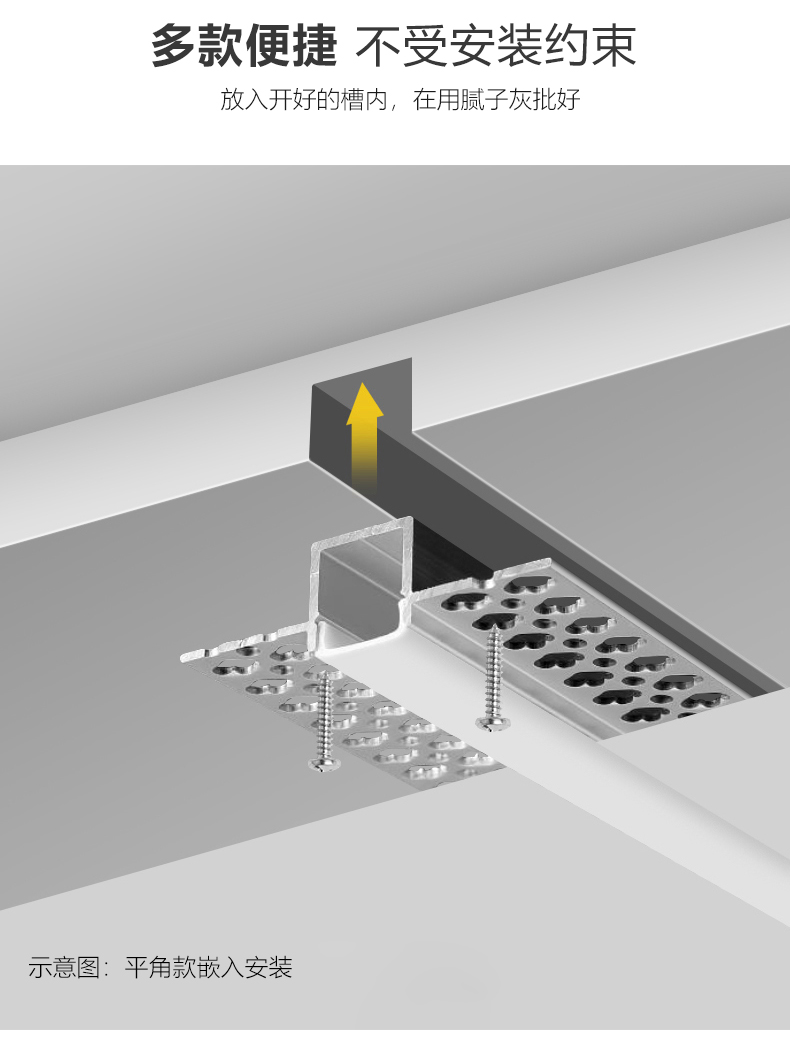 多款便捷 不受安装约束

放入开好的槽内，在用腻子灰批好

示意图：平角款嵌入安装